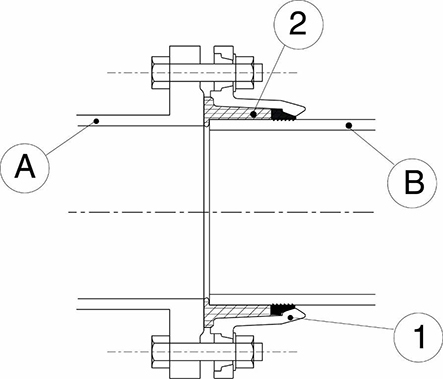 2
A
B
1