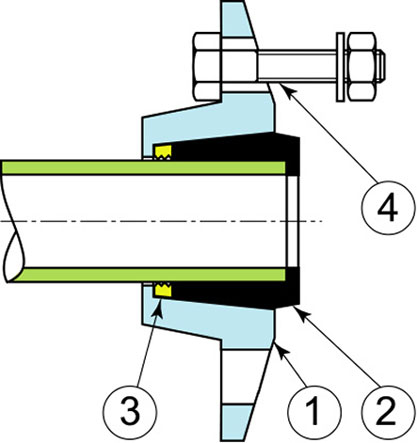 4
3
1
2